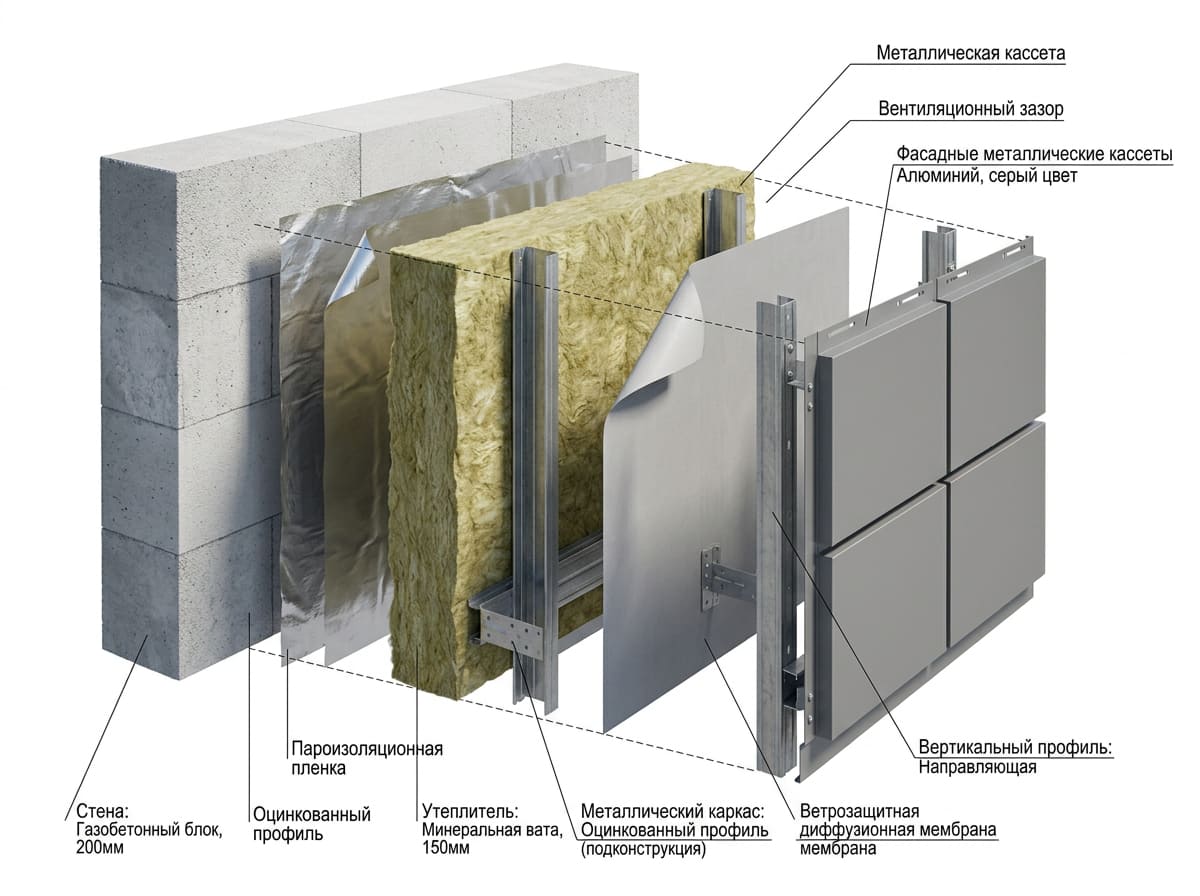 Металлическая кассета

Вентиляционный зазор

Фасадные металлические кассеты
Алюминий, серый цвет

Вертикальный профиль:
Направляющая

Пароизоляционная
пленка

Стена:
Газобетонный блок,
200мм

Оцинкованный
профиль

Утеплитель:
Минеральная вата,
150мм

Металлический каркас:
Оцинкованный профиль
(подконструкция)

Ветрозащитная
диффузионная мембрана
мембрана