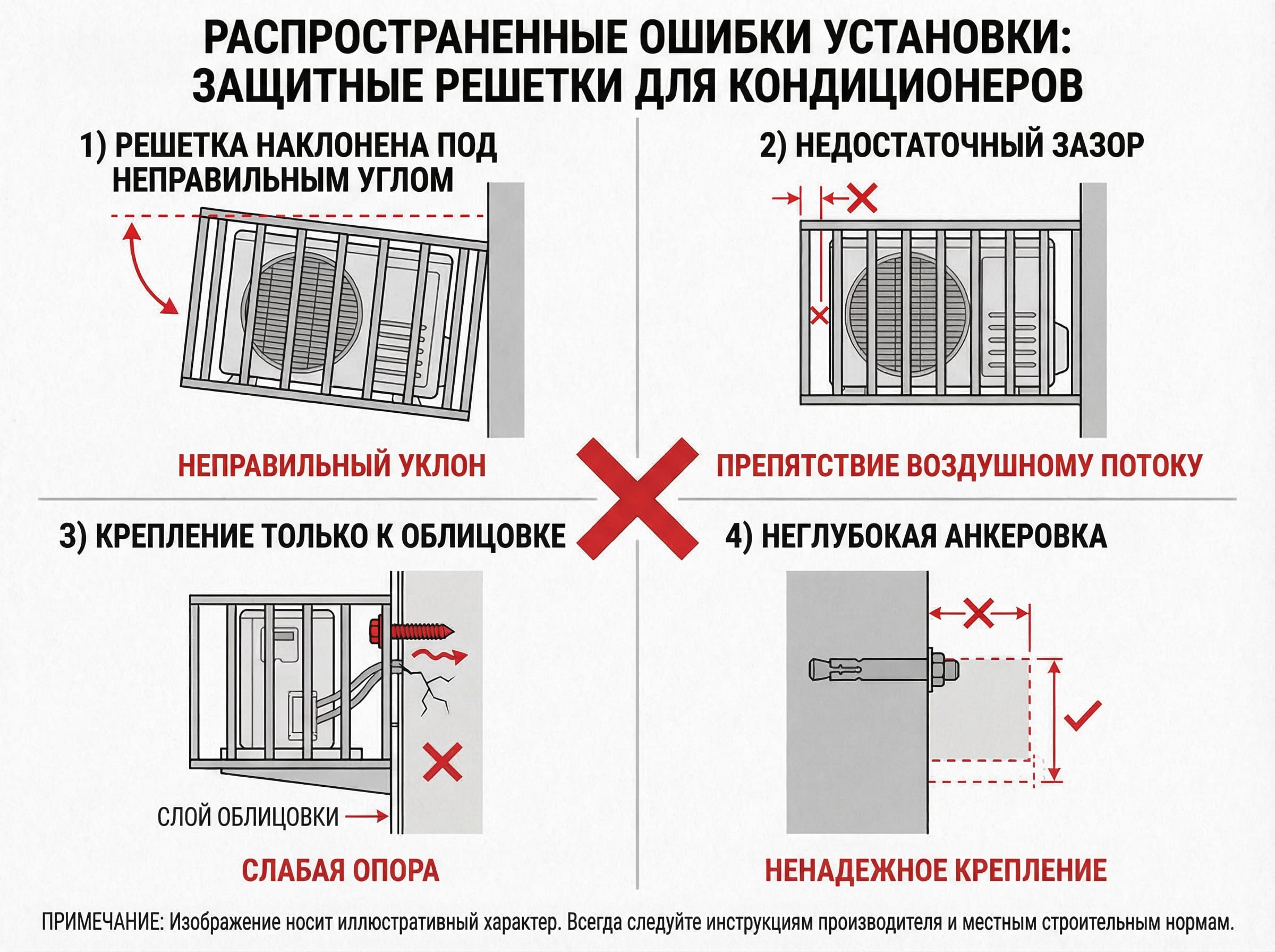 РАСПРОСТРАНЕННЫЕ ОШИБКИ УСТАНОВКИ: ЗАЩИТНЫЕ РЕШЕТКИ ДЛЯ КОНДИЦИОНЕРОВ

1) РЕШЕТКА НАКЛОНЕНА ПОД НЕПРАВИЛЬНЫМ УГЛОМ

НЕПРАВИЛЬНЫЙ УКЛОН

2) НЕДОСТАТОЧНЫЙ ЗАЗОР

ПРЕПЯТСТВИЕ ВОЗДУШНОМУ ПОТОКУ

3) КРЕПЛЕНИЕ ТОЛЬКО К ОБЛИЦОВКЕ

СЛОЙ ОБЛИЦОВКИ

СЛАБАЯ ОПОРА

4) НЕГЛУБОКАЯ АНКЕРОВКА

НЕНАДЕЖНОЕ КРЕПЛЕНИЕ

ПРИМЕЧАНИЕ: Изображение носит иллюстративный характер. Всегда следуйте инструкциям производителя и местным строительным нормам.