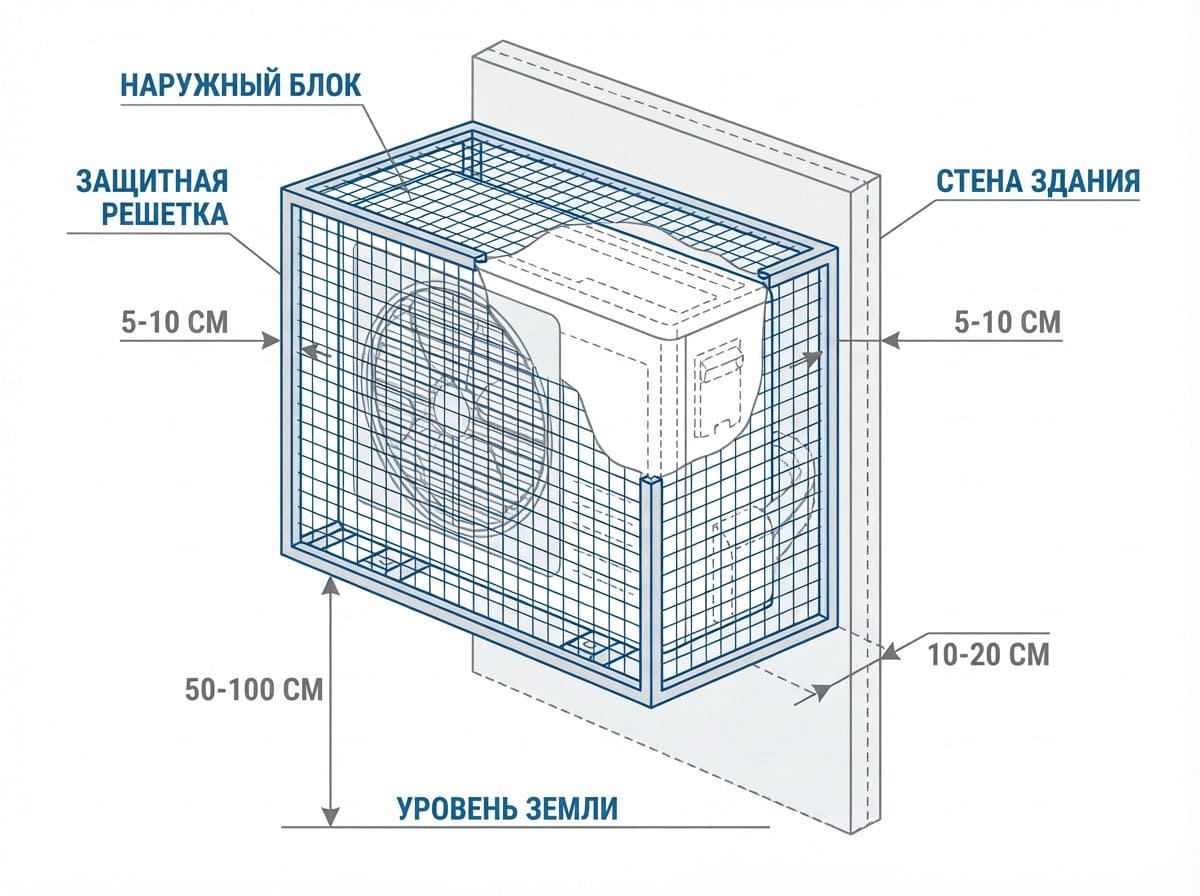 НАРУЖНЫЙ БЛОК

ЗАЩИТНАЯ РЕШЕТКА

СТЕНА ЗДАНИЯ

5-10 СМ

5-10 СМ

10-20 СМ

50-100 СМ

УРОВЕНЬ ЗЕМЛИ